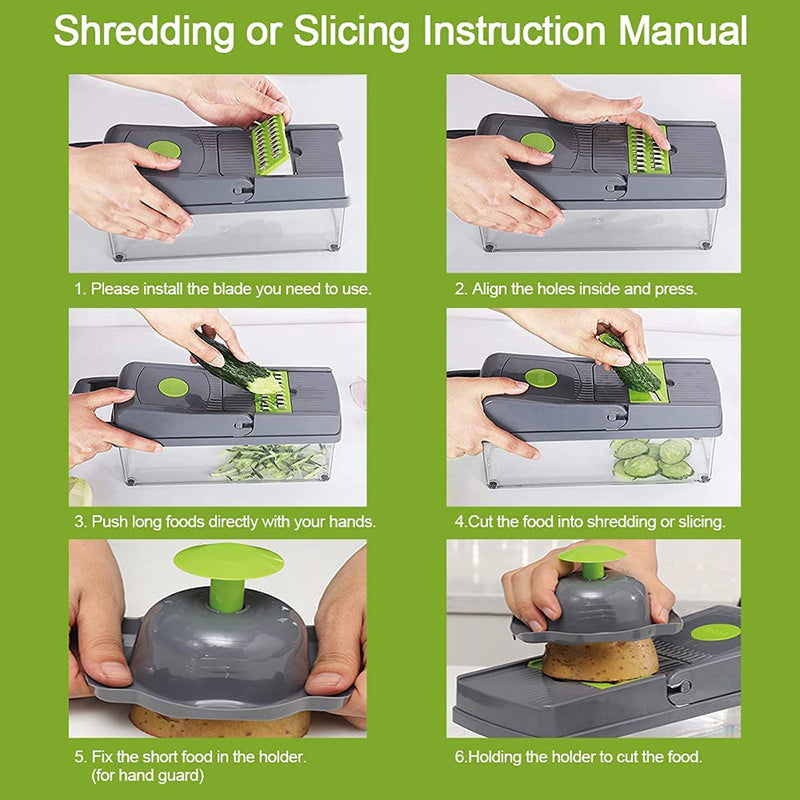 Shredding or Slicing Instruction Manual

1. Please install the blade you need to use.

2. Align the holes inside and press.

3. Push long foods directly with your hands.

4.Cut the food into shredding or slicing.

5. Fix the short food in the holder. (for hand guard)

6.Holding the holder to cut the food.